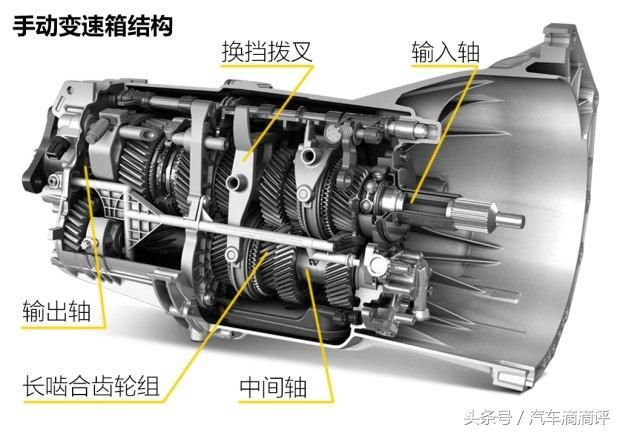 手动变速箱结构

换挡拨叉

输入轴

输出轴

长啮合齿轮组

中间轴

头条号 / 汽车滴滴评