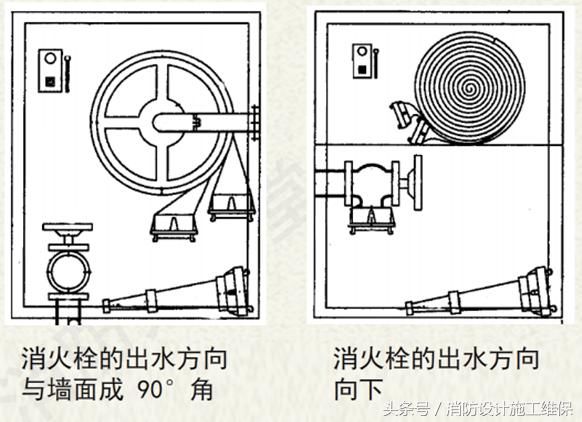 消火栓的出水方向与墙面成 90° 角

消火栓的出水方向向下

头条号 / 消防设计施工维保